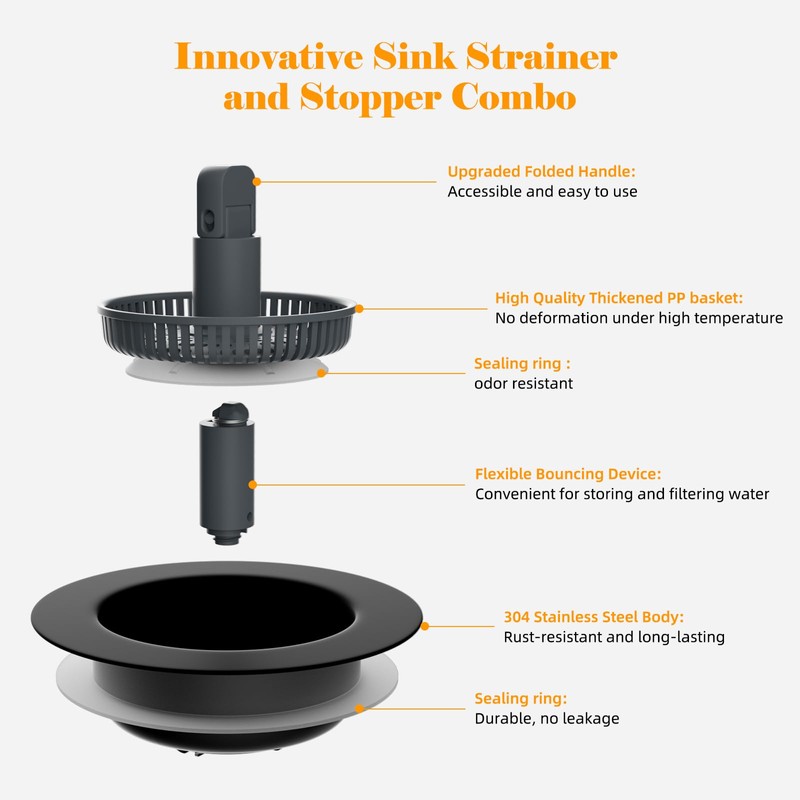 Innovative Sink Strainer and Stopper Combo

Upgraded Folded Handle:
Accessible and easy to use

High Quality Thickened PP basket:
No deformation under high temperature

Sealing ring :
odor resistant

Flexible Bouncing Device:
Convenient for storing and filtering water

304 Stainless Steel Body:
Rust-resistant and long-lasting

Sealing ring:
Durable, no leakage