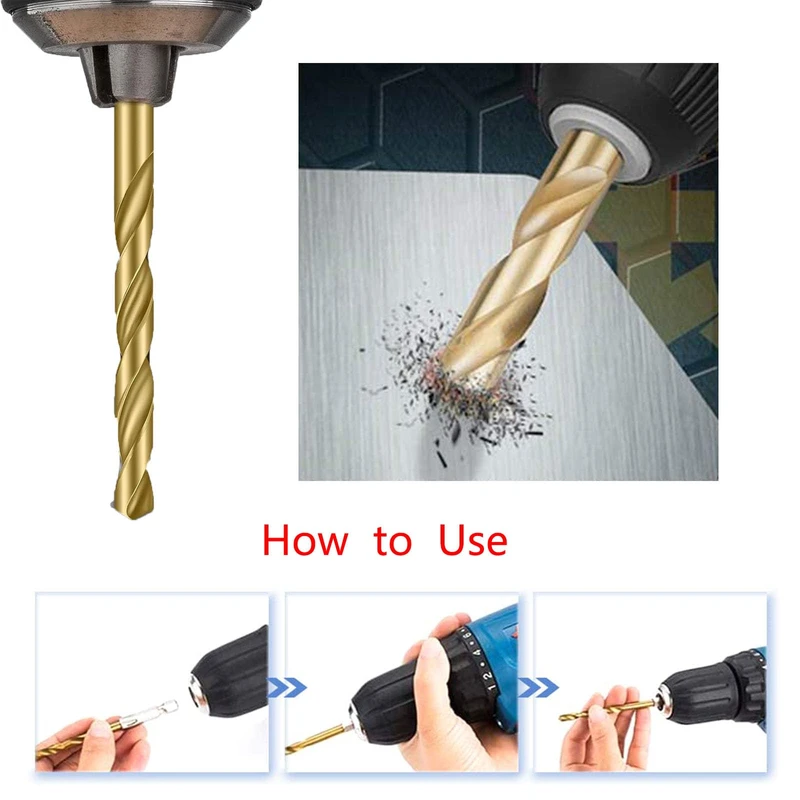 How to Use

1 2 4 6