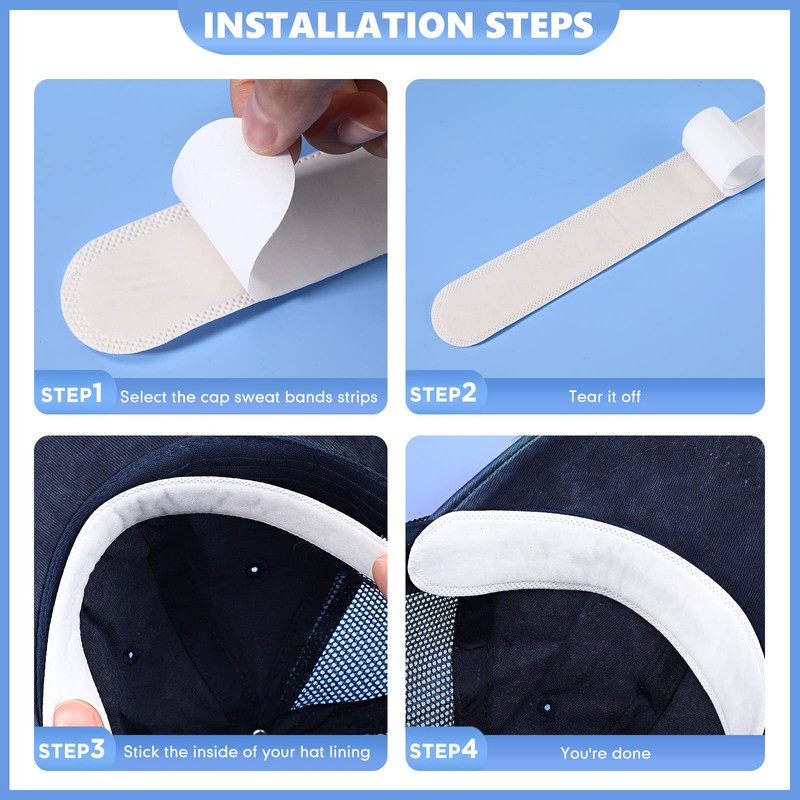 INSTALLATION STEPS

STEP1 Select the cap sweat bands strips

STEP2 Tear it off

STEP3 Stick the inside of your hat lining

STEP4 You're done