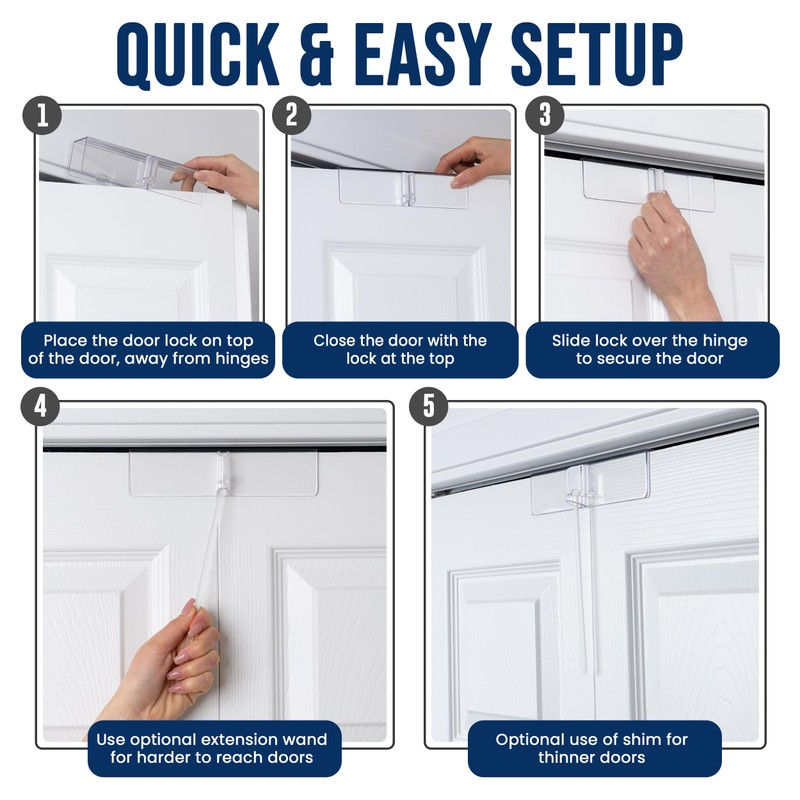 QUICK & EASY SETUP

1

Place the door lock on top of the door, away from hinges

2

Close the door with the lock at the top

3

Slide lock over the hinge to secure the door

4

Use optional extension wand for harder to reach doors

5

Optional use of shim for thinner doors