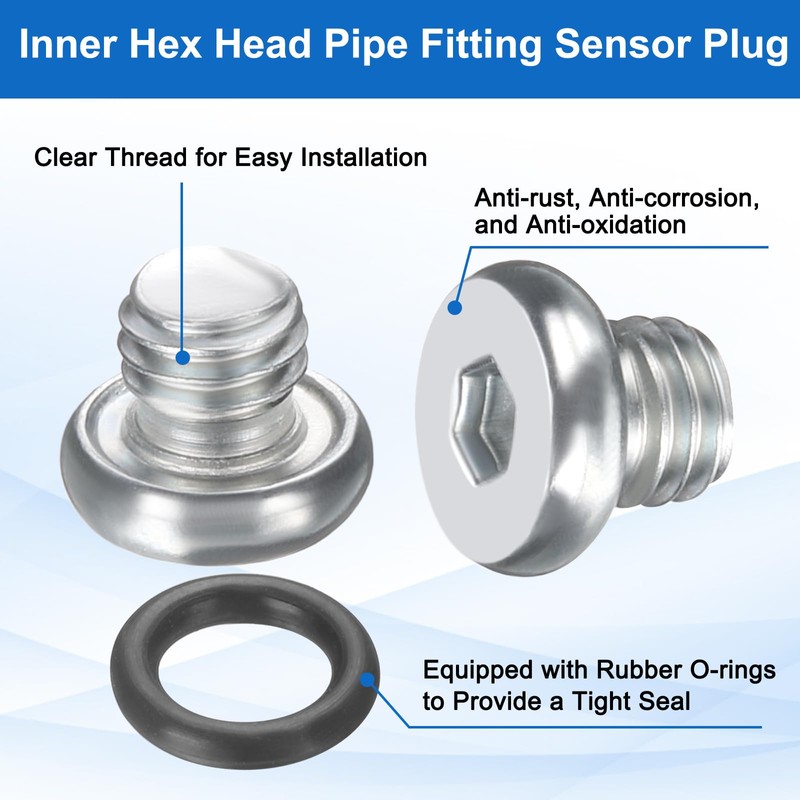 Inner Hex Head Pipe Fitting Sensor Plug

Clear Thread for Easy Installation

Anti-rust, Anti-corrosion, and Anti-oxidation

Equipped with Rubber O-rings to Provide a Tight Seal