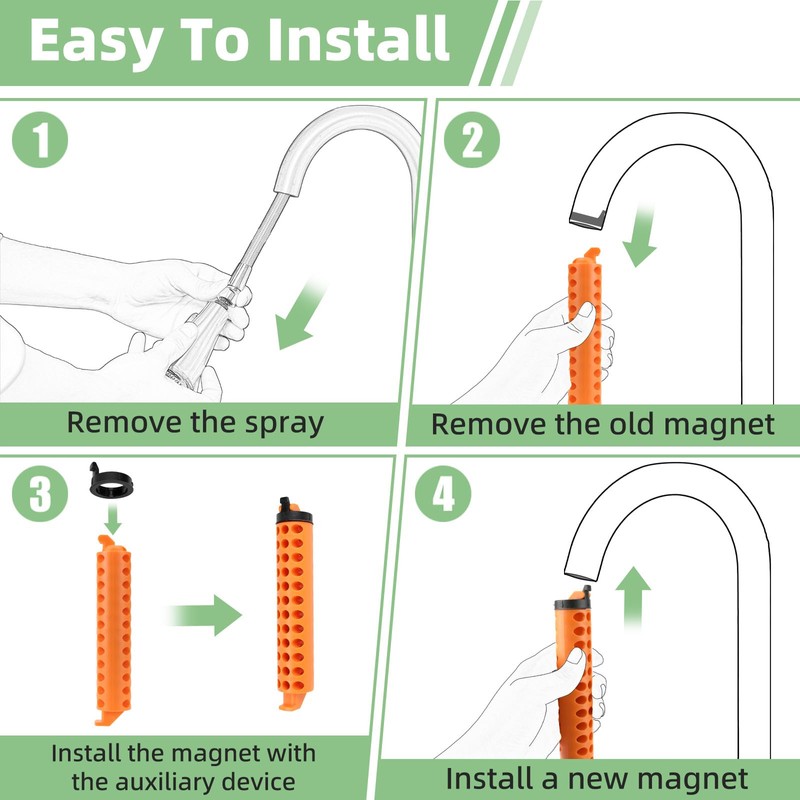 Easy To Install

1

Remove the spray

2

Remove the old magnet

3

Install the magnet with the auxiliary device

4

Install a new magnet