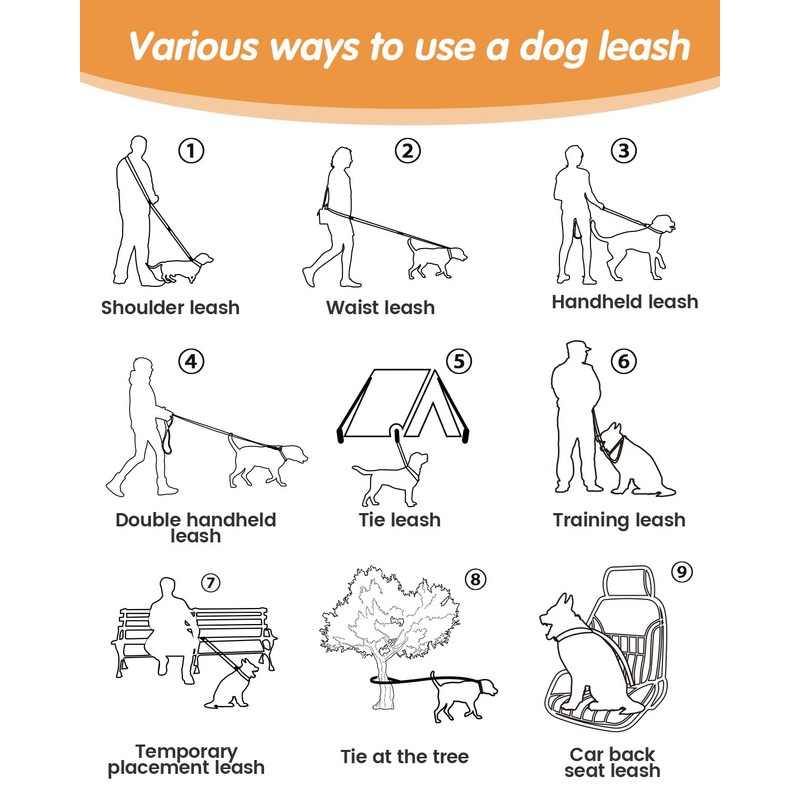 Various ways to use a dog leash

①
Shoulder leash

②
Waist leash

③
Handheld leash

④
Double handheld leash

⑤
Tie leash

⑥
Training leash

⑦
Temporary placement leash

⑧
Tie at the tree

⑨
Car back seat leash