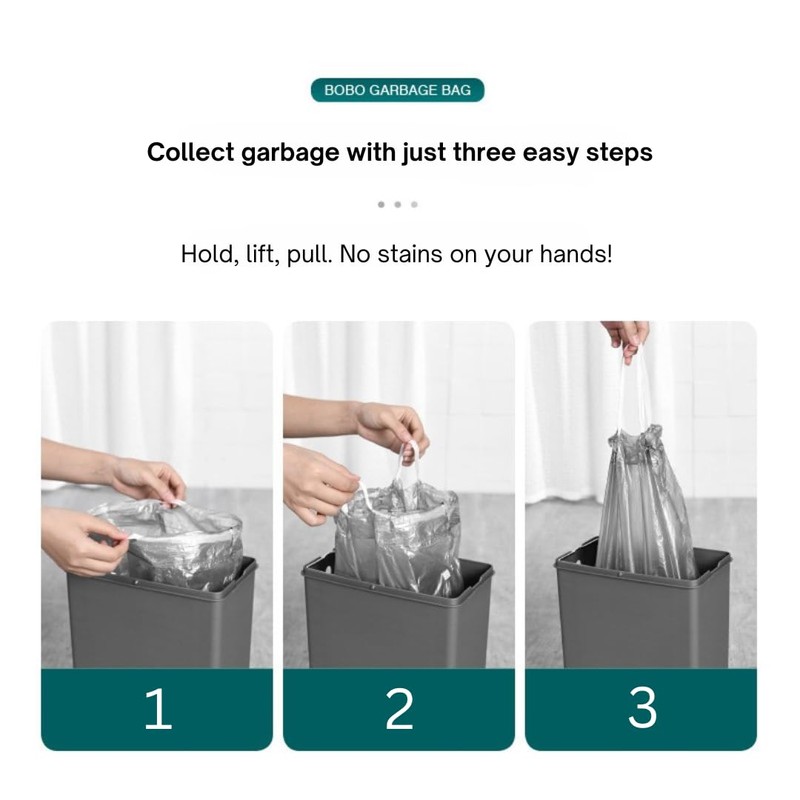 BOBO GARBAGE BAG

Collect garbage with just three easy steps

Hold, lift, pull. No stains on your hands!

1

2

3