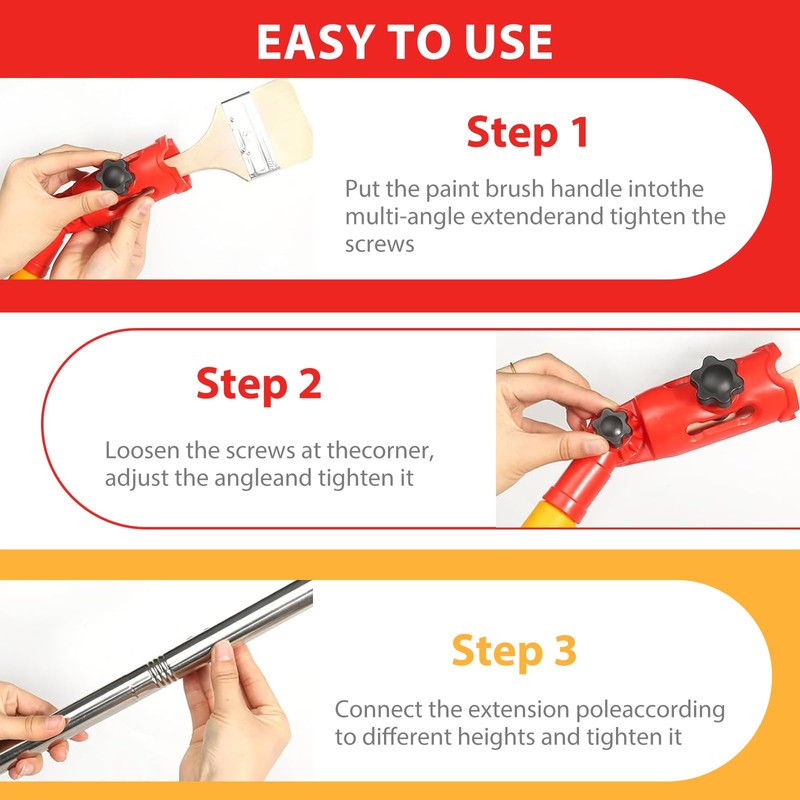 EASY TO USE

Step 1

Put the paint brush handle intothe multi-angle extenderand tighten the screws

Step 2

Loosen the screws at thecorner, adjust the angleand tighten it

Step 3

Connect the extension poleaccording to different heights and tighten it