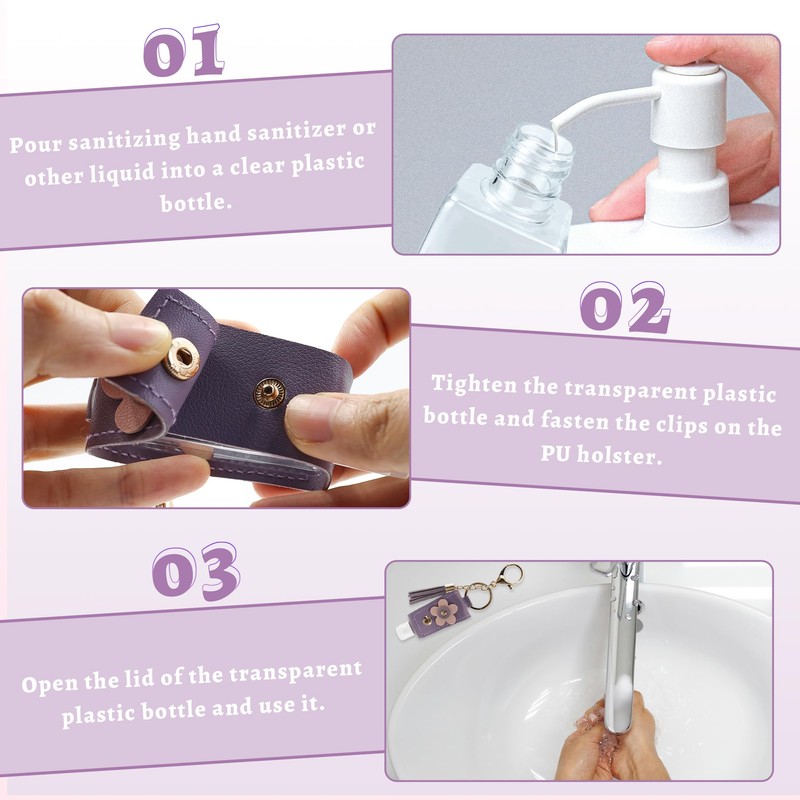 01

Pour sanitizing hand sanitizer or other liquid into a clear plastic bottle.

02

Tighten the transparent plastic bottle and fasten the clips on the PU holster.

03

Open the lid of the transparent plastic bottle and use it.