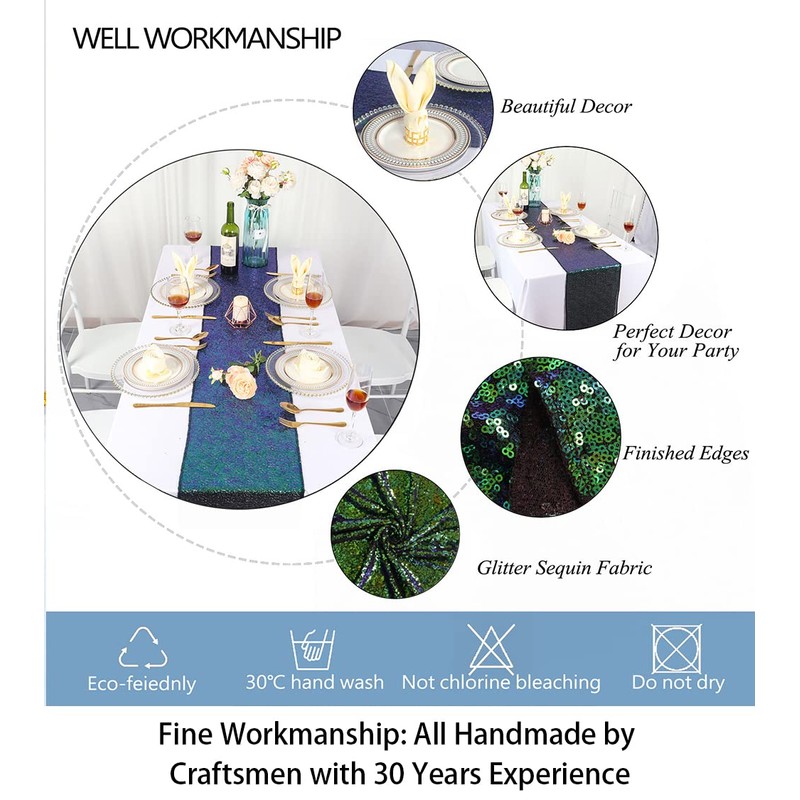 WELL WORKMANSHIP

Beautiful Decor

Perfect Decor for Your Party

Finished Edges

Glitter Sequin Fabric

Eco-feiednly

30℃ hand wash

Not chlorine bleaching

Do not dry

Fine Workmanship: All Handmade by Craftsmen with 30 Years Experience