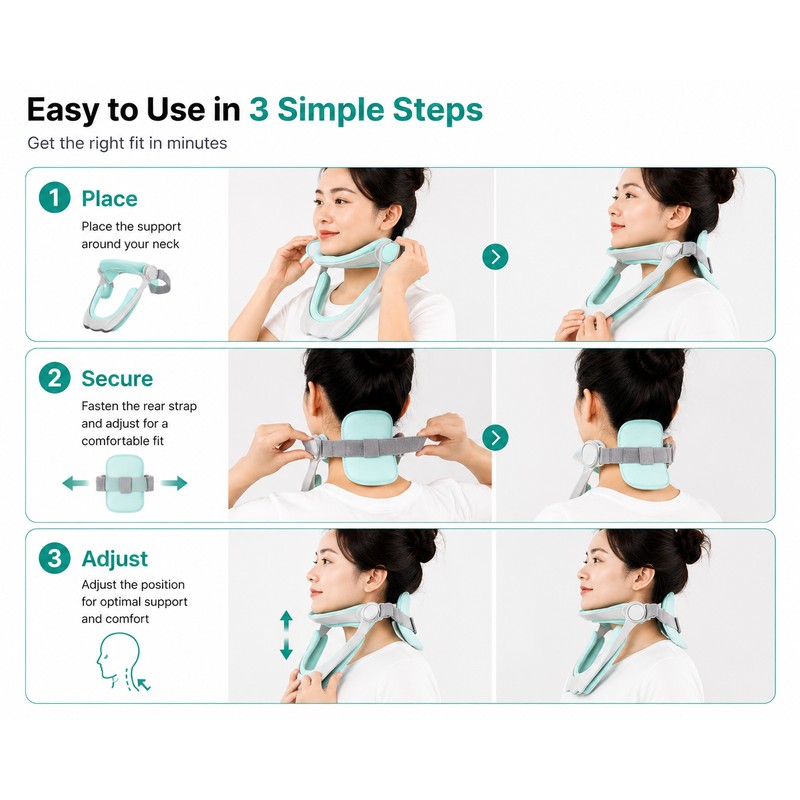 Easy to Use in 3 Simple Steps

Get the right fit in minutes

1 Place

Place the support around your neck

2 Secure

Fasten the rear strap and adjust for a comfortable fit

3 Adjust

Adjust the position for optimal support and comfort