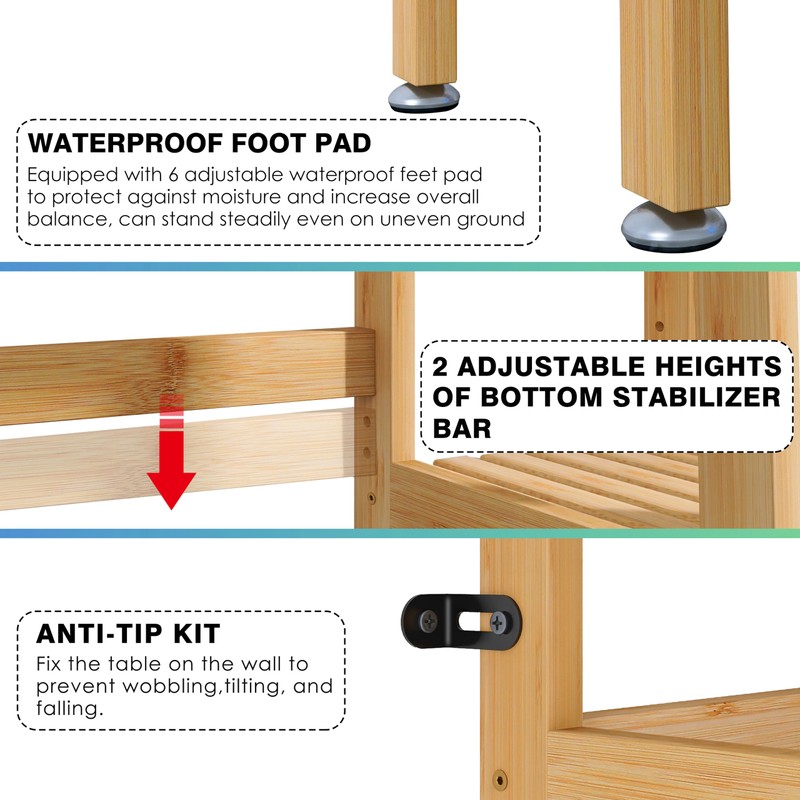 WATERPROOF FOOT PAD
Equipped with 6 adjustable waterproof feet pad to protect against moisture and increase overall balance, can stand steadily even on uneven ground

2 ADJUSTABLE HEIGHTS OF BOTTOM STABILIZER BAR

ANTI-TIP KIT
Fix the table on the wall to prevent wobbling,tilting, and falling.