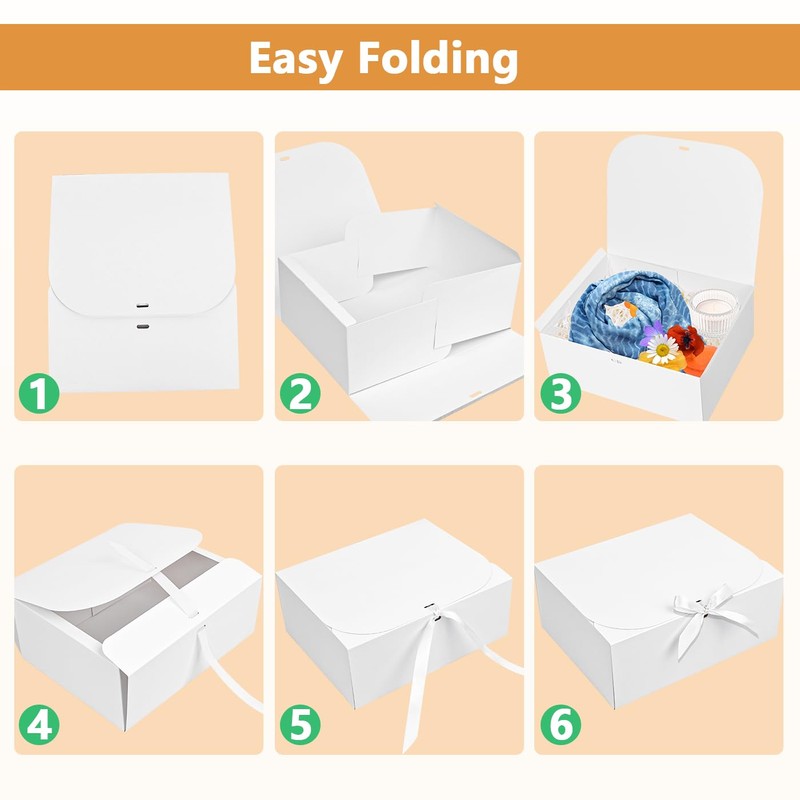 Easy Folding

1

2

3

4

5

6