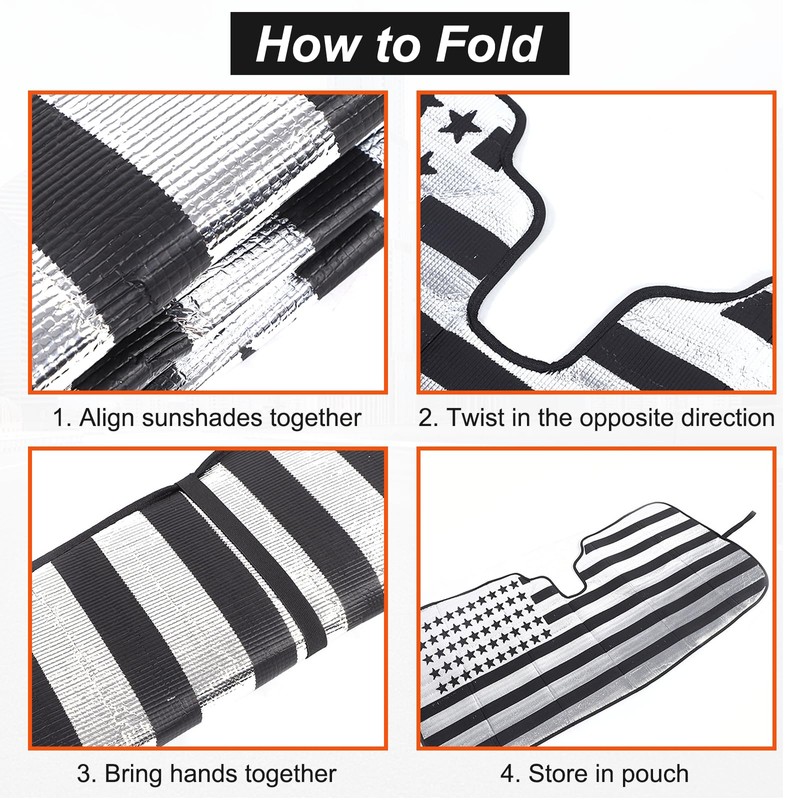 How to Fold

1. Align sunshades together

2. Twist in the opposite direction

3. Bring hands together

4. Store in pouch