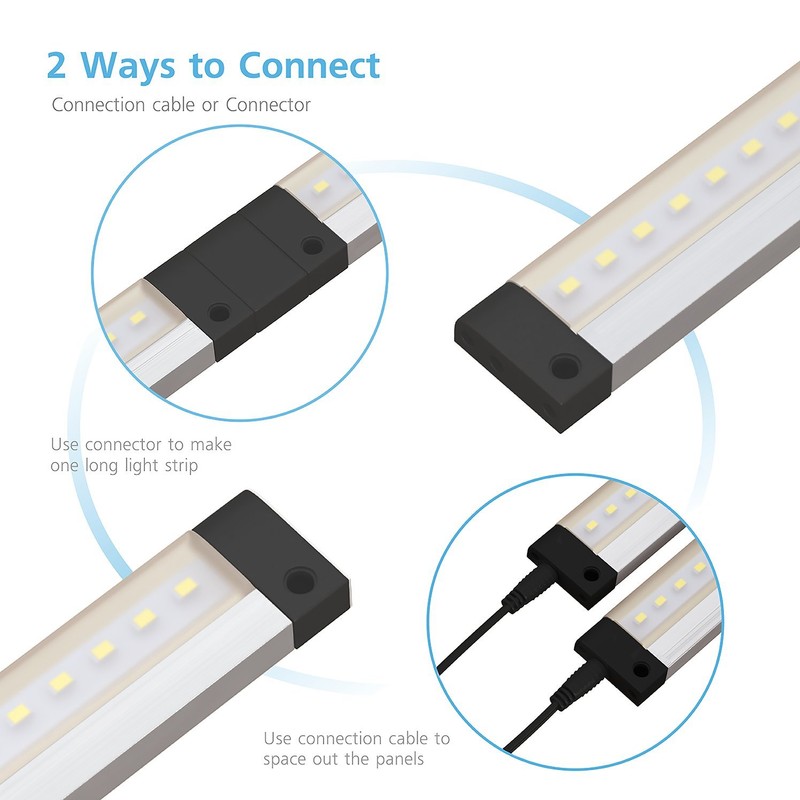 2 Ways to Connect

Connection cable or Connector

Use connector to make one long light strip

Use connection cable to space out the panels