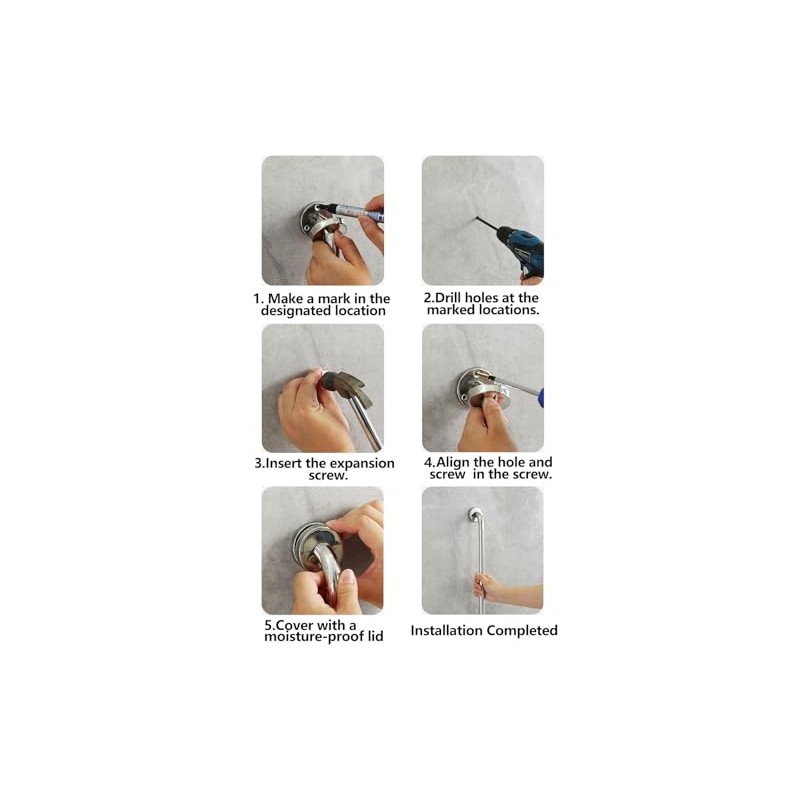 1. Make a mark in the designated location

2.Drill holes at the marked locations.

3.Insert the expansion screw.

4.Align the hole and screw in the screw.

5.Cover with a moisture-proof lid

Installation Completed