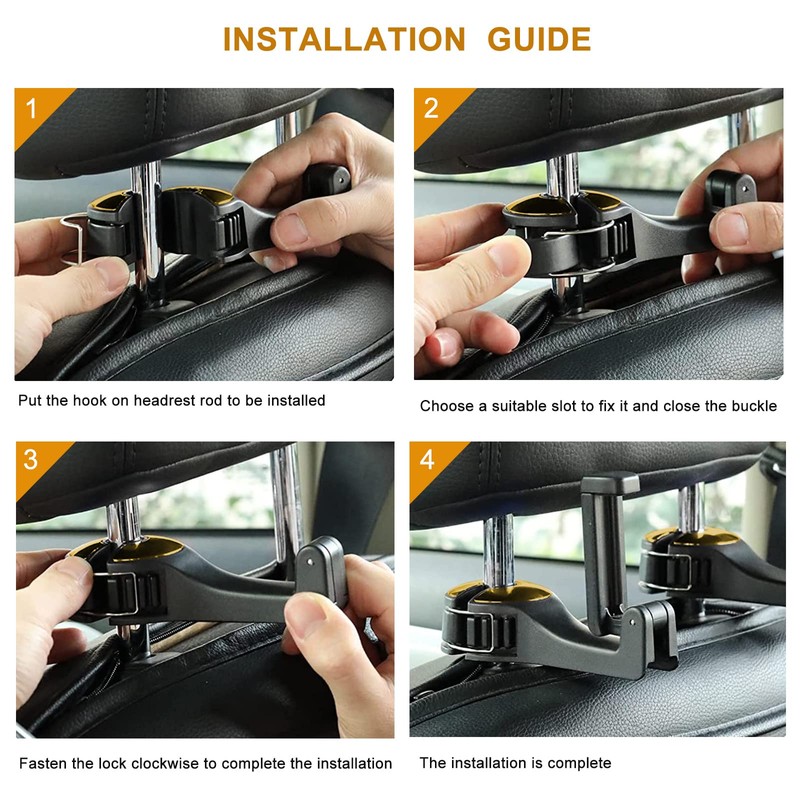 INSTALLATION GUIDE

1

Put the hook on headrest rod to be installed

2

Choose a suitable slot to fix it and close the buckle

3

Fasten the lock clockwise to complete the installation

4

The installation is complete