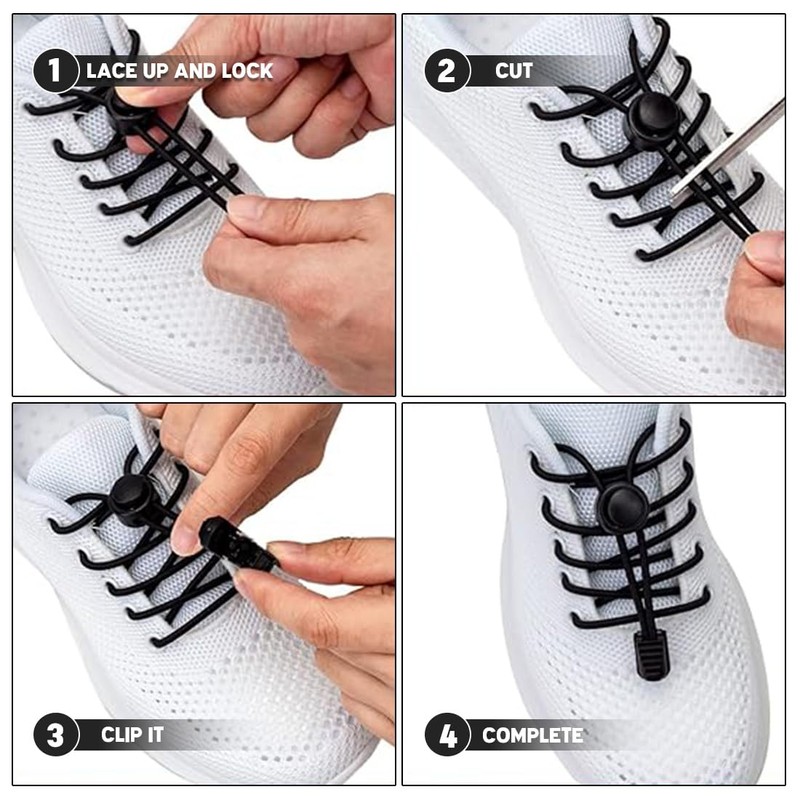 1 LACE UP AND LOCK

2 CUT

3 CLIP IT

4 COMPLETE