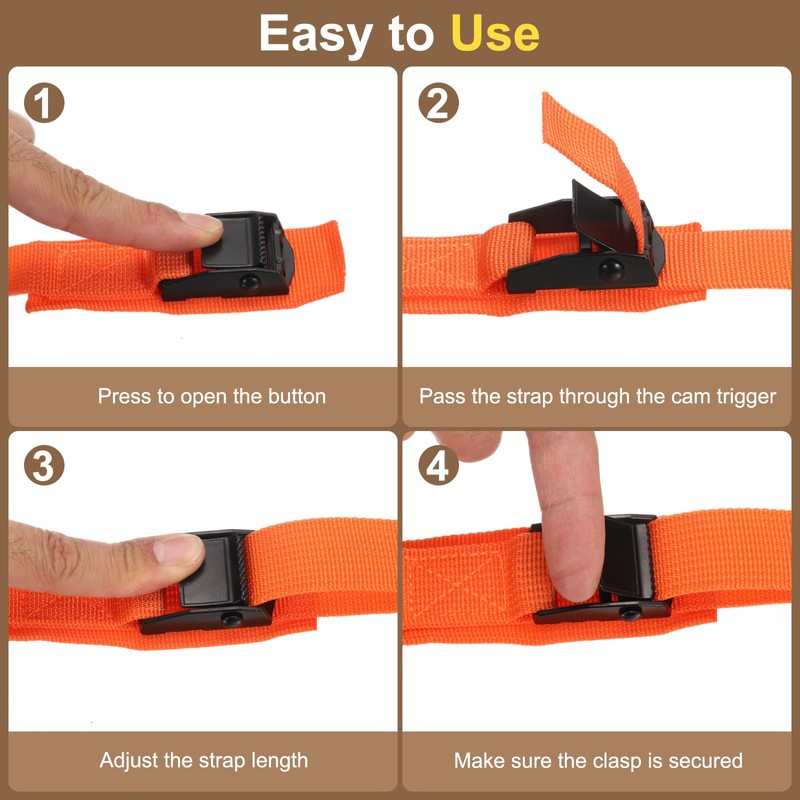 Easy to Use

1

Press to open the button

2

Pass the strap through the cam trigger

3

Adjust the strap length

4

Make sure the clasp is secured