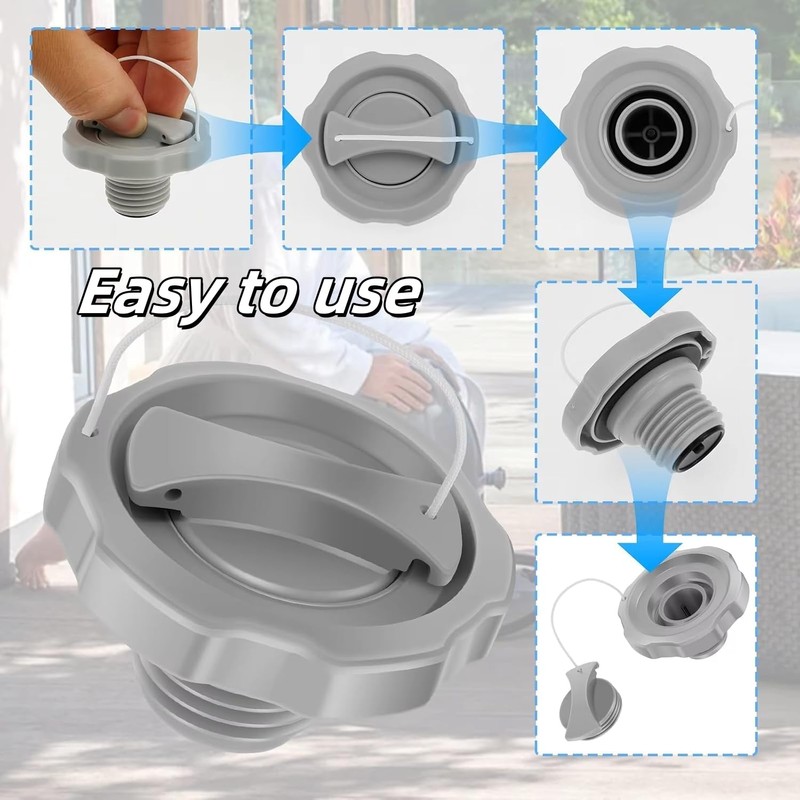 Easy to use