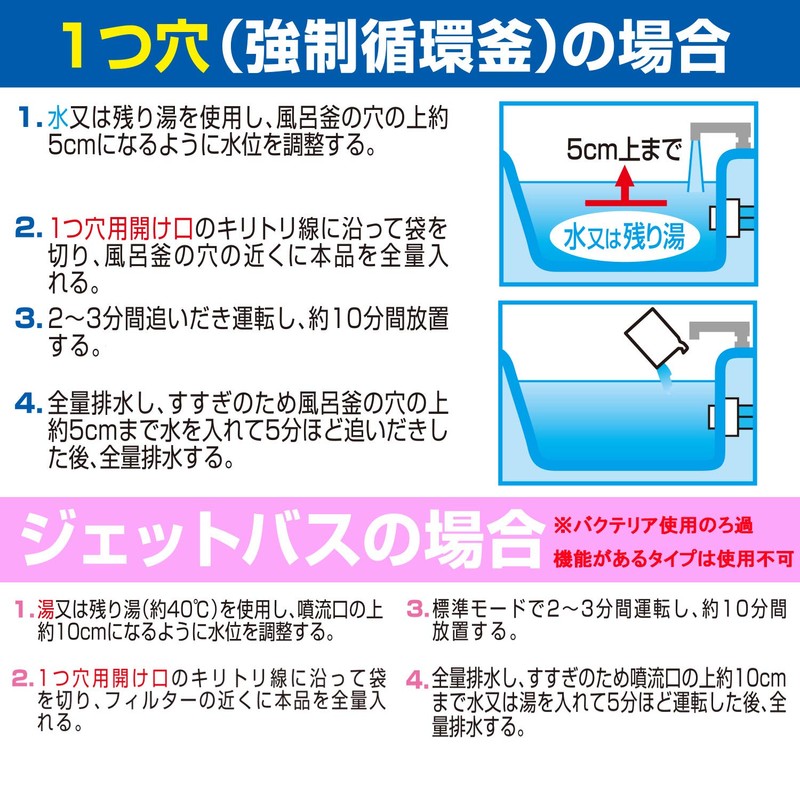 1つ穴（強制循環釜）の場合

1. 水又は残り湯を使用し、風呂釜の穴の上約5cmになるように水位を調整する。

2. 1つ穴用開け口のキリトリ線に沿って袋を切り、風呂釜の穴の近くに本品を全量入れる。

3. 2～3分間追いだき運転し、約10分間放置する。

4. 全量排水し、すすぎのため風呂釜の穴の上約5cmまで水を入れて5分ほど追いだきした後、全量排水する。

5cm上まで

水又は残り湯

ジェットバスの場合

※バクテリア使用のろ過機能があるタイプは使用不可

1. 湯又は残り湯（約40℃）を使用し、噴流口の上約10cmになるように水位を調整する。

2. 1つ穴用開け口のキリトリ線に沿って袋を切り、フィルターの近くに本品を全量入れる。

3. 標準モードで2～3分間運転し、約10分間放置する。

4. 全量排水し、すすぎのため噴流口の上約10cmまで水又は湯を入れて5分ほど運転した後、全量排水する。