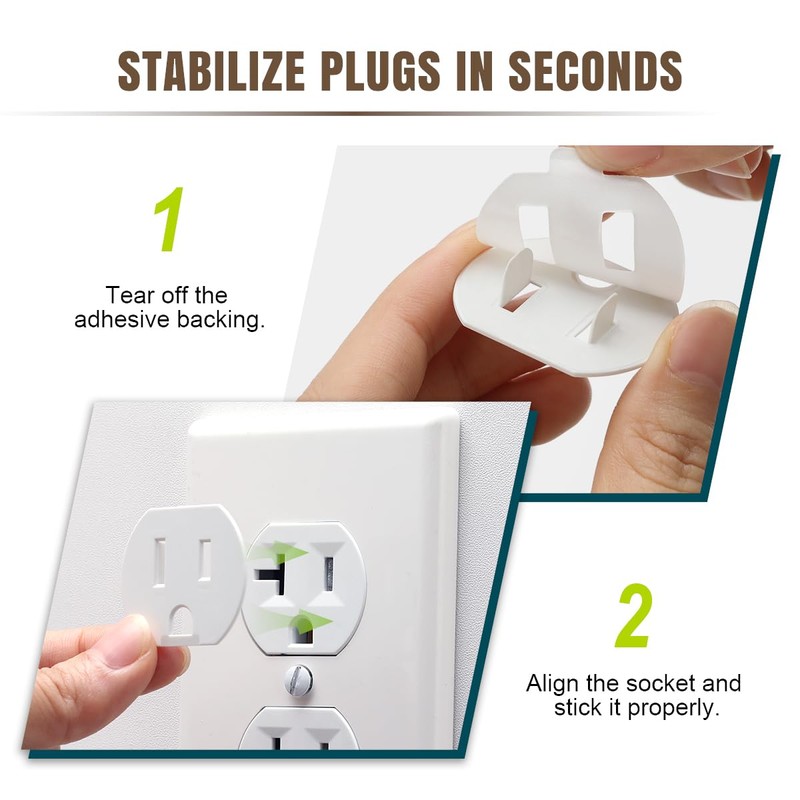 STABILIZE PLUGS IN SECONDS

1

Tear off the adhesive backing.

2

Align the socket and stick it properly.