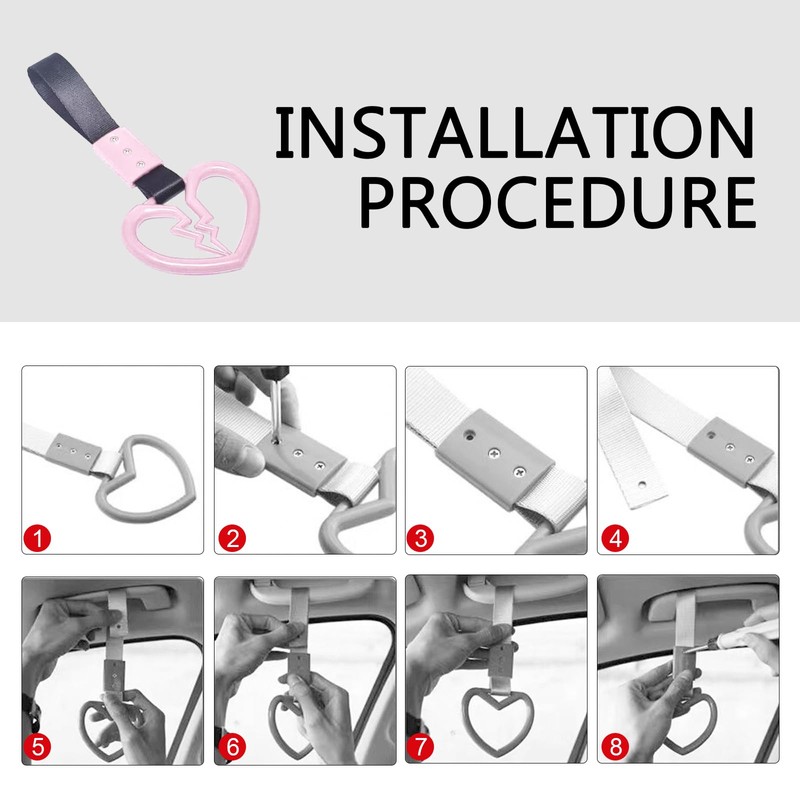 INSTALLATION PROCEDURE

1

2

3

4

5

6

7

8