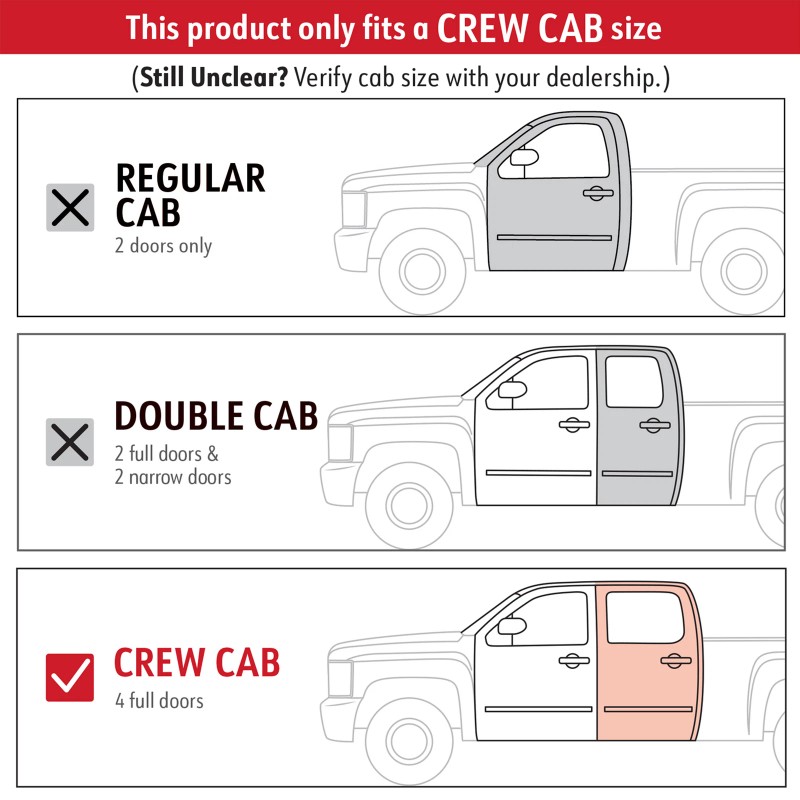 This product only fits a CREW CAB size

(Still Unclear? Verify cab size with your dealership.)

REGULAR CAB
2 doors only

DOUBLE CAB
2 full doors &
2 narrow doors

CREW CAB
4 full doors