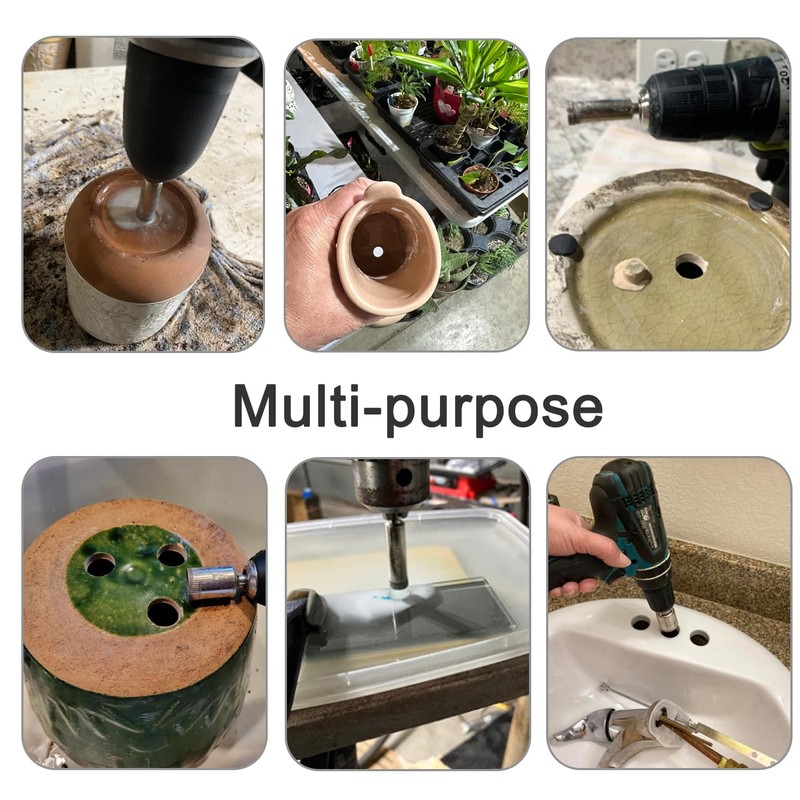 Multi-purpose