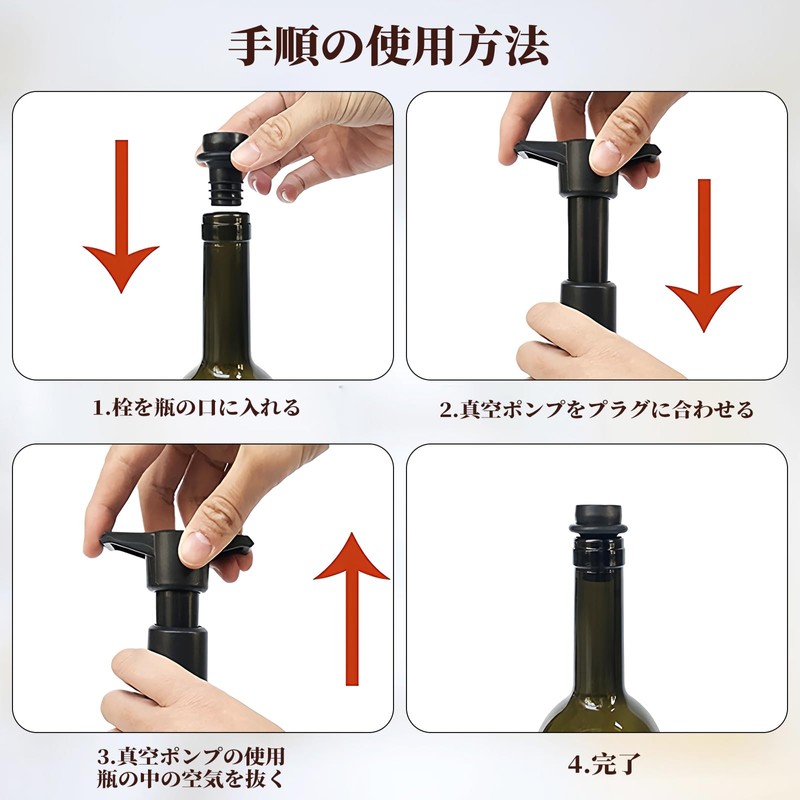 手順の使用方法

1.栓を瓶の口に入れる

2.真空ポンプをプラグに合わせる

3.真空ポンプの使用
瓶の中の空気を抜く

4.完了