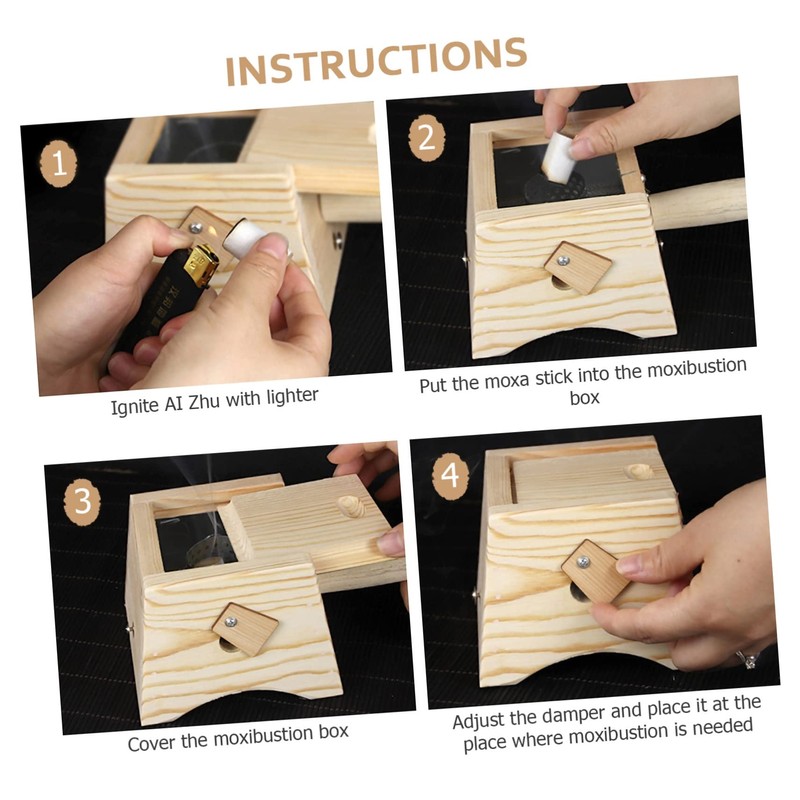 INSTRUCTIONS

1

Ignite AI Zhu with lighter

2

Put the moxa stick into the moxibustion box

3

Cover the moxibustion box

4

Adjust the damper and place it at the place where moxibustion is needed