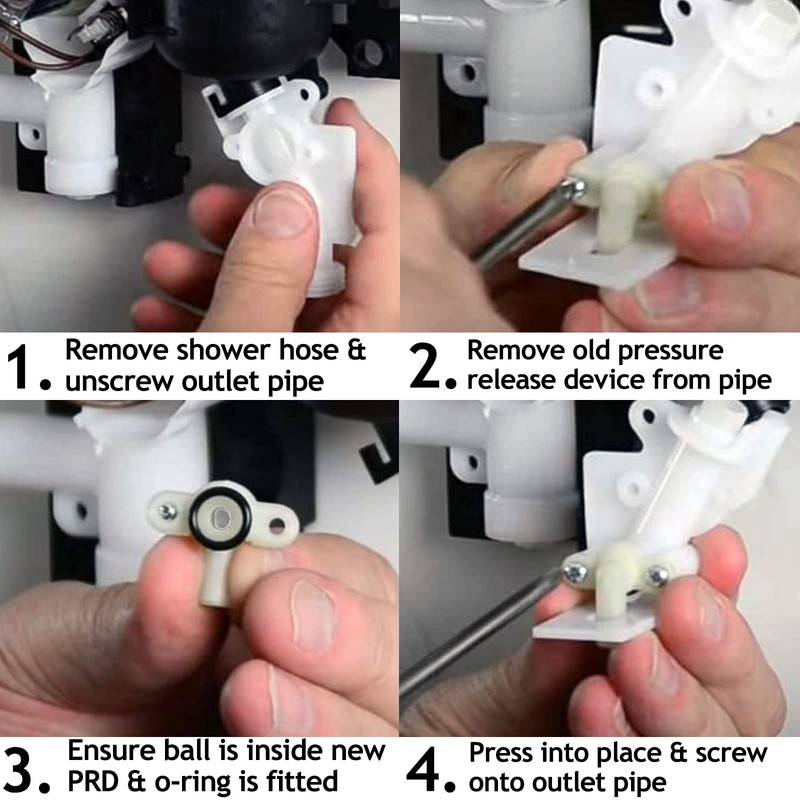 1. Remove shower hose & unscrew outlet pipe

2. Remove old pressure release device from pipe

3. Ensure ball is inside new PRD & o-ring is fitted

4. Press into place & screw onto outlet pipe