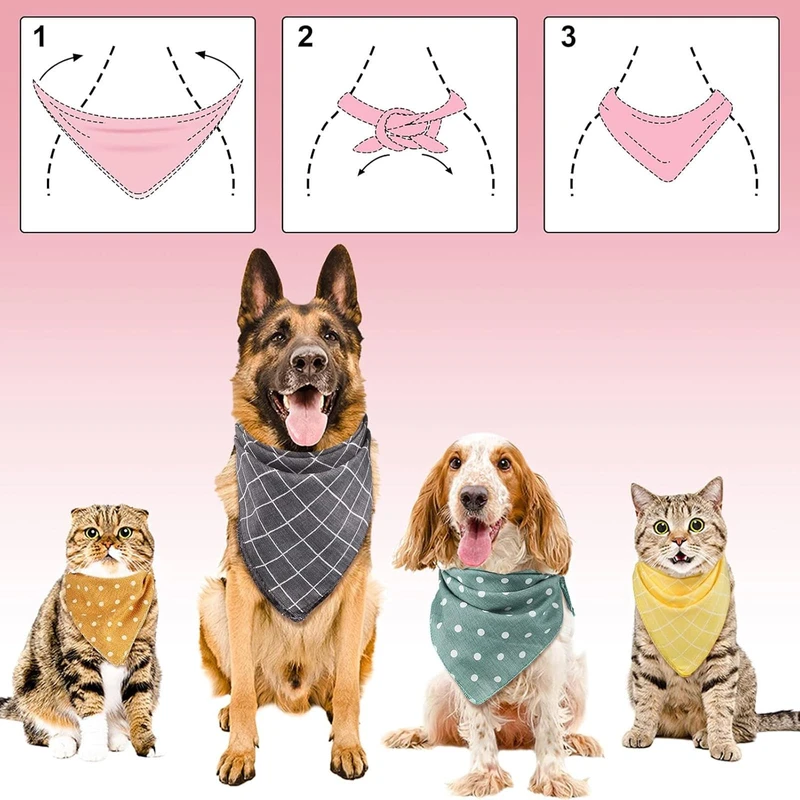 1

2

3