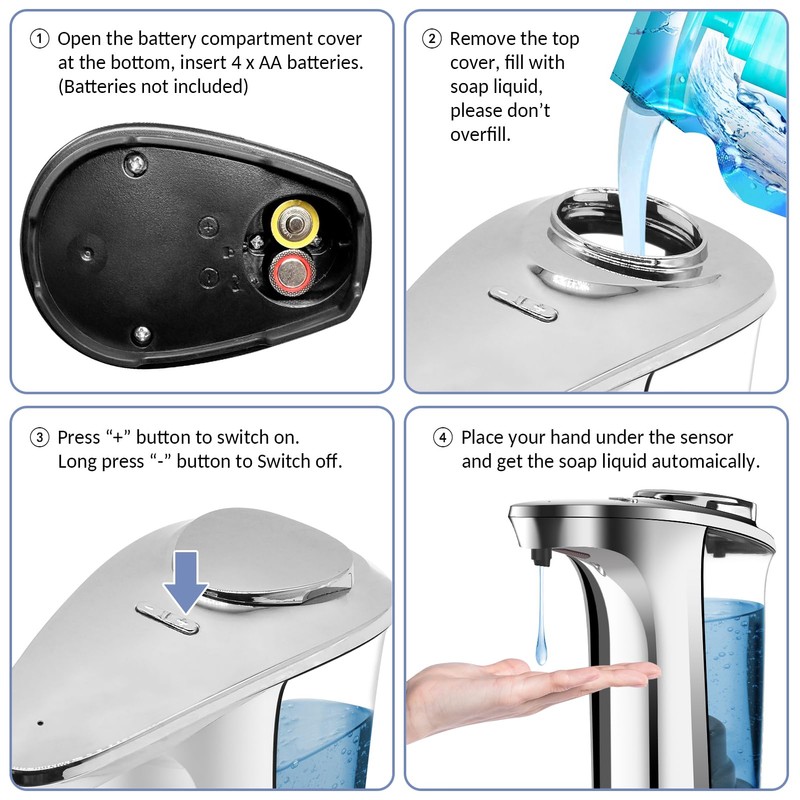 ① Open the battery compartment cover at the bottom, insert 4 x AA batteries. (Batteries not included)

② Remove the top cover, fill with soap liquid, please don't overfill.

③ Press "+" button to switch on. Long press "-" button to Switch off.

④ Place your hand under the sensor and get the soap liquid automaically.