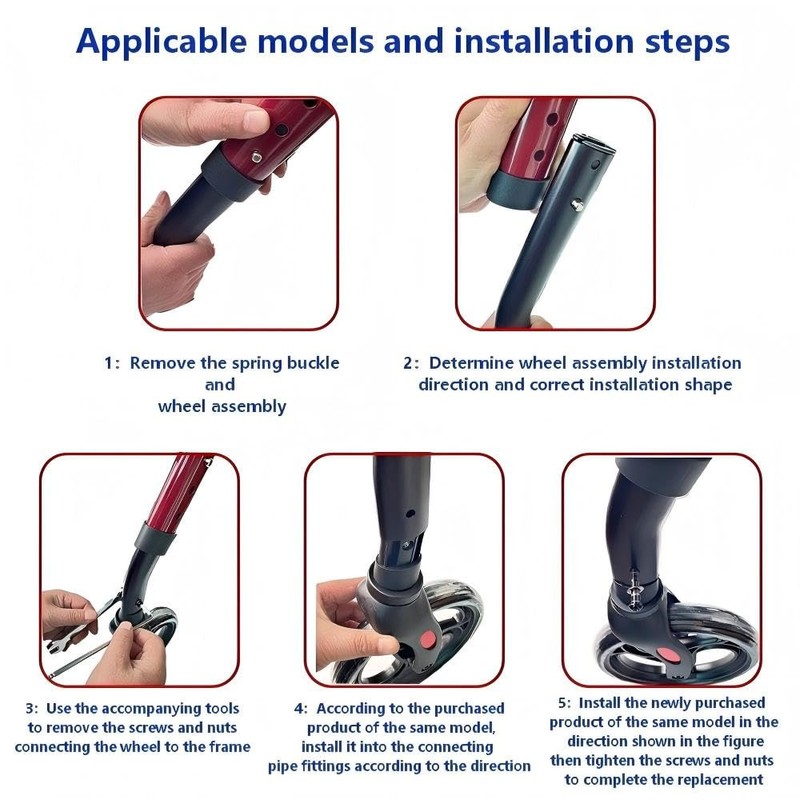 Applicable models and installation steps

1: Remove the spring buckle and wheel assembly

2: Determine wheel assembly installation direction and correct installation shape

3: Use the accompanying tools to remove the screws and nuts connecting the wheel to the frame

4: According to the purchased product of the same model, install it into the connecting pipe fittings according to the direction

5: Install the newly purchased product of the same model in the direction shown in the figure then tighten the screws and nuts to complete the replacement