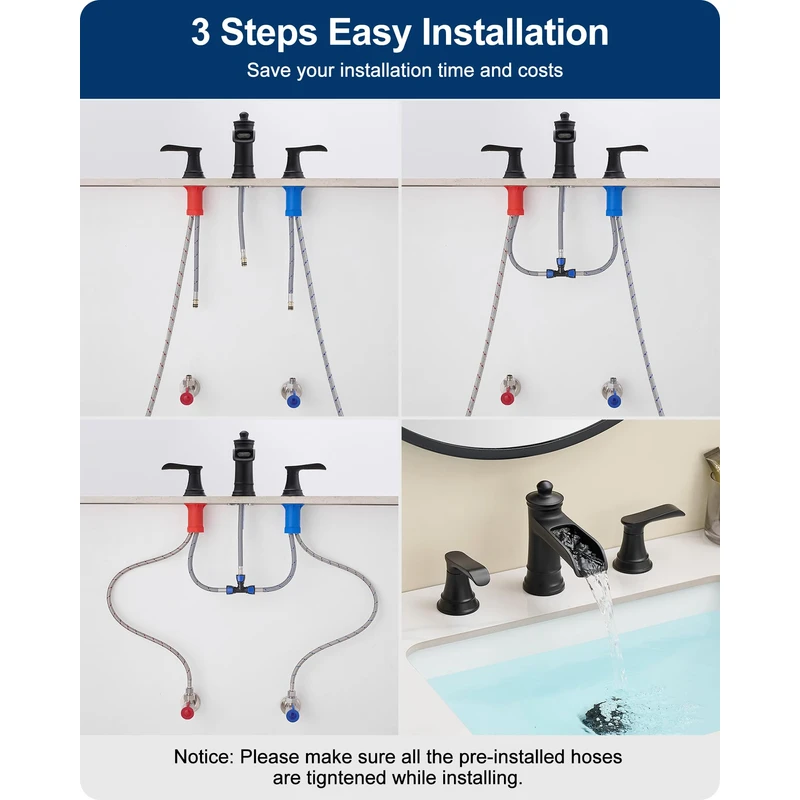 3 Steps Easy Installation
Save your installation time and costs

Notice: Please make sure all the pre-installed hoses are tigntened while installing.