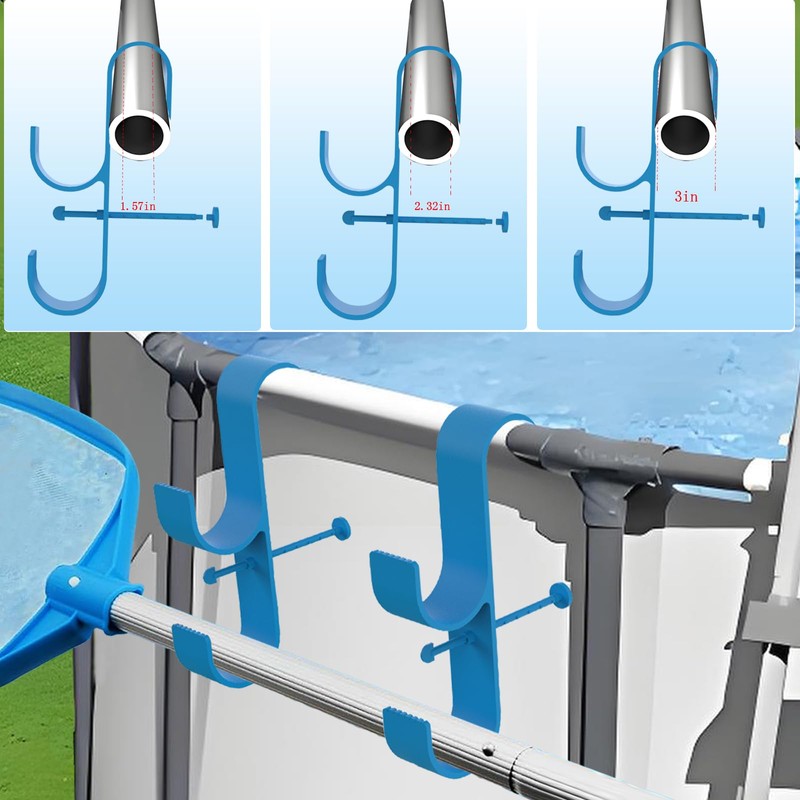 1.57in

2.32in

3in