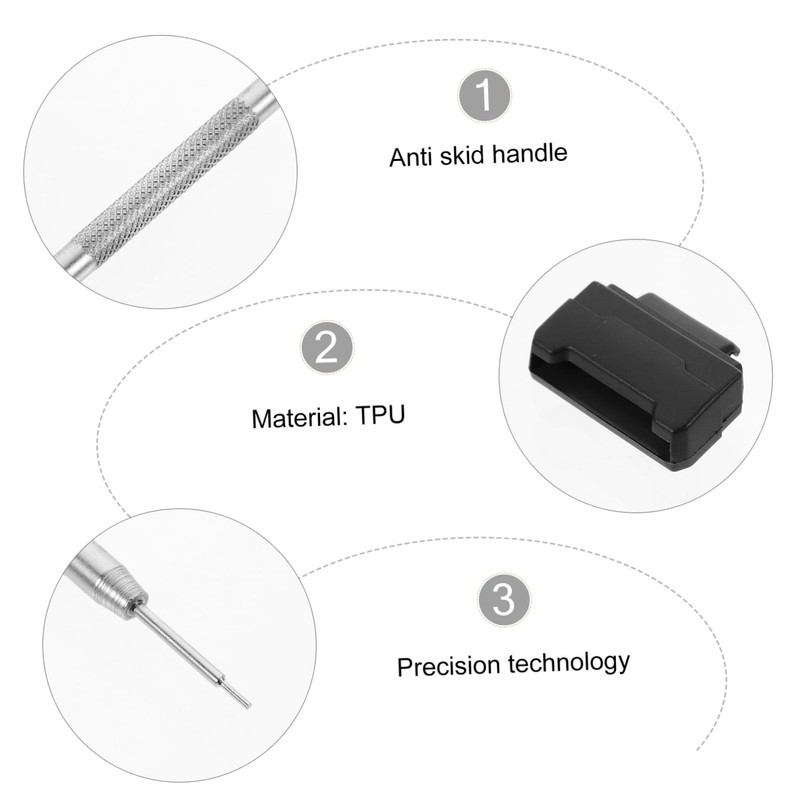 1
Anti skid handle

2
Material: TPU

3
Precision technology