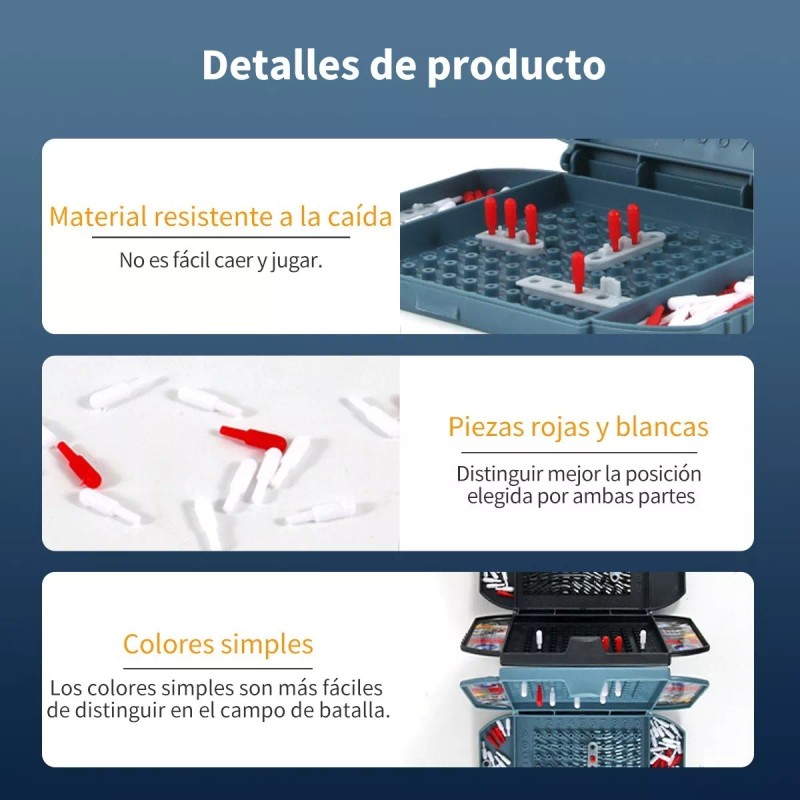 Detalles de producto

Material resistente a la caída

No es fácil caer y jugar.

Piezas rojas y blancas

Distinguir mejor la posición elegida por ambas partes

Colores simples

Los colores simples son más fáciles de distinguir en el campo de batalla.