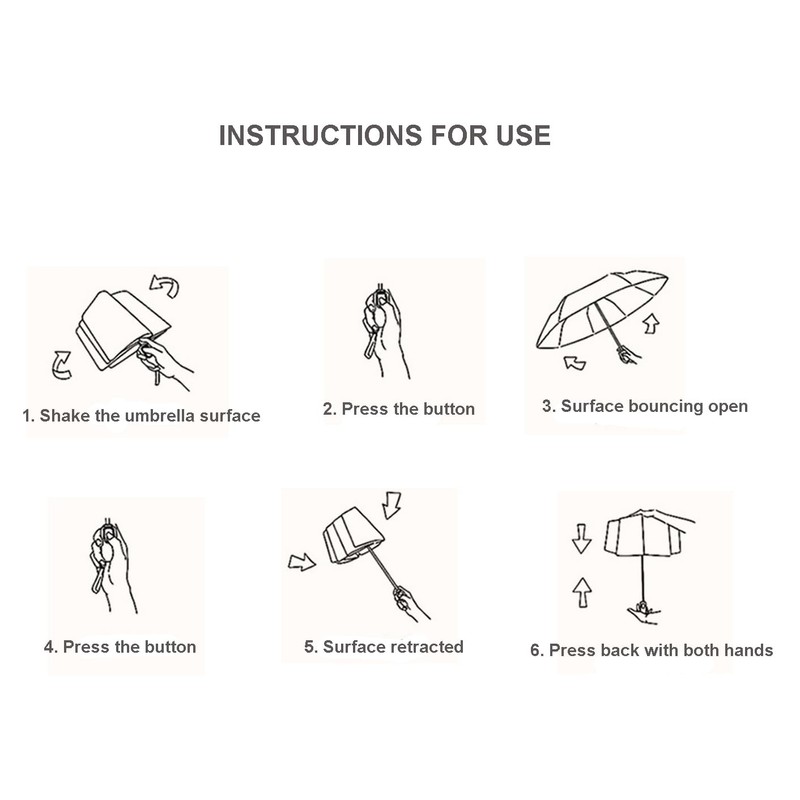 INSTRUCTIONS FOR USE

1. Shake the umbrella surface

2. Press the button

3. Surface bouncing open

4. Press the button

5. Surface retracted

6. Press back with both hands