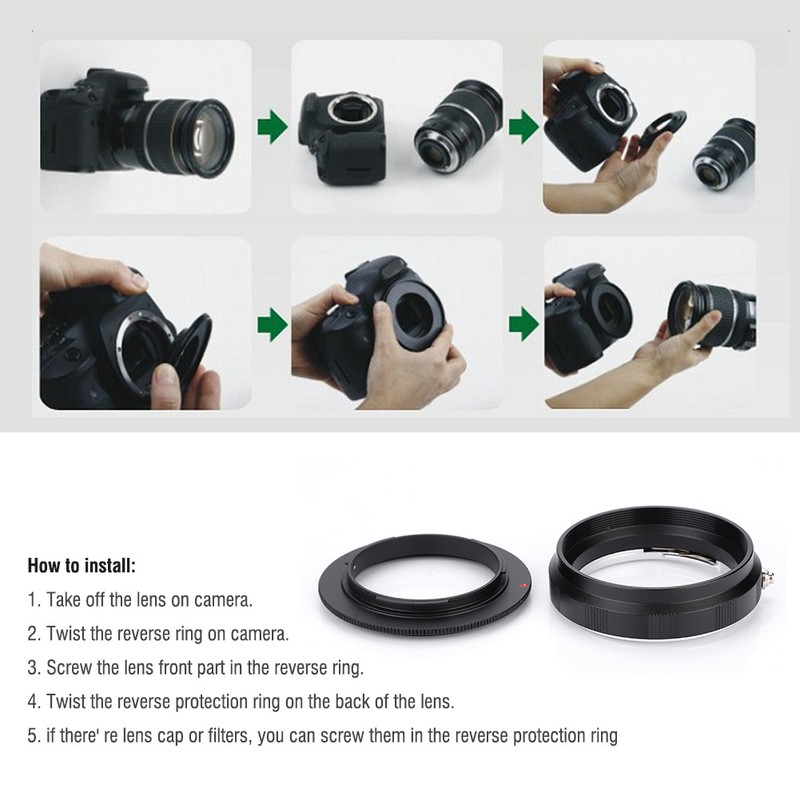 How to install:

1. Take off the lens on camera.

2. Twist the reverse ring on camera.

3. Screw the lens front part in the reverse ring.

4. Twist the reverse protection ring on the back of the lens.

5. if there' re lens cap or filters, you can screw them in the reverse protection ring