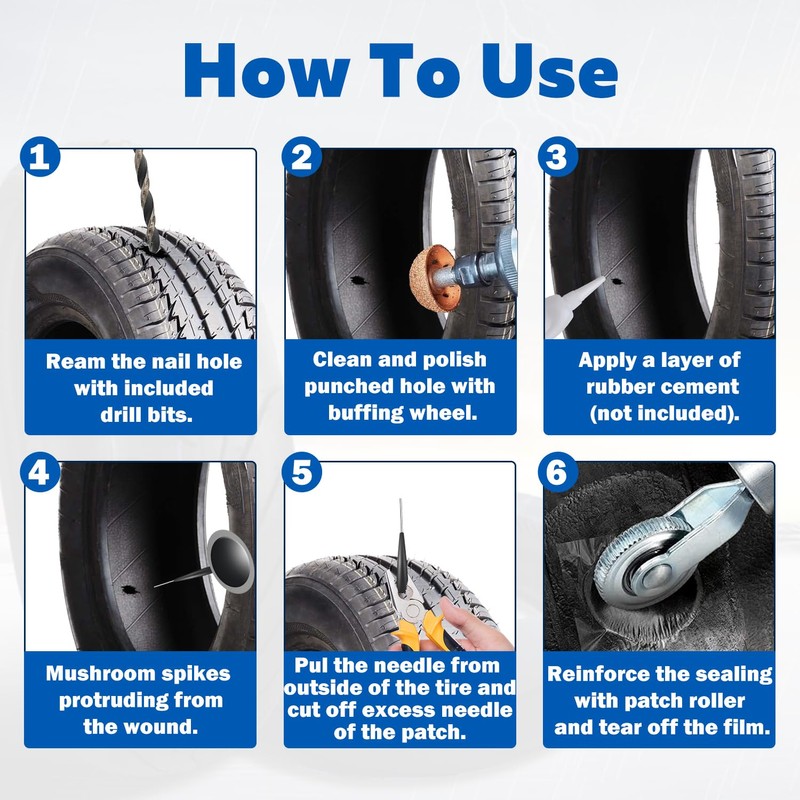 How To Use

1
Ream the nail hole with included drill bits.

2
Clean and polish punched hole with buffing wheel.

3
Apply a layer of rubber cement (not included).

4
Mushroom spikes protruding from the wound.

5
Pul the needle from outside of the tire and cut off excess needle of the patch.

6
Reinforce the sealing with patch roller and tear off the film.