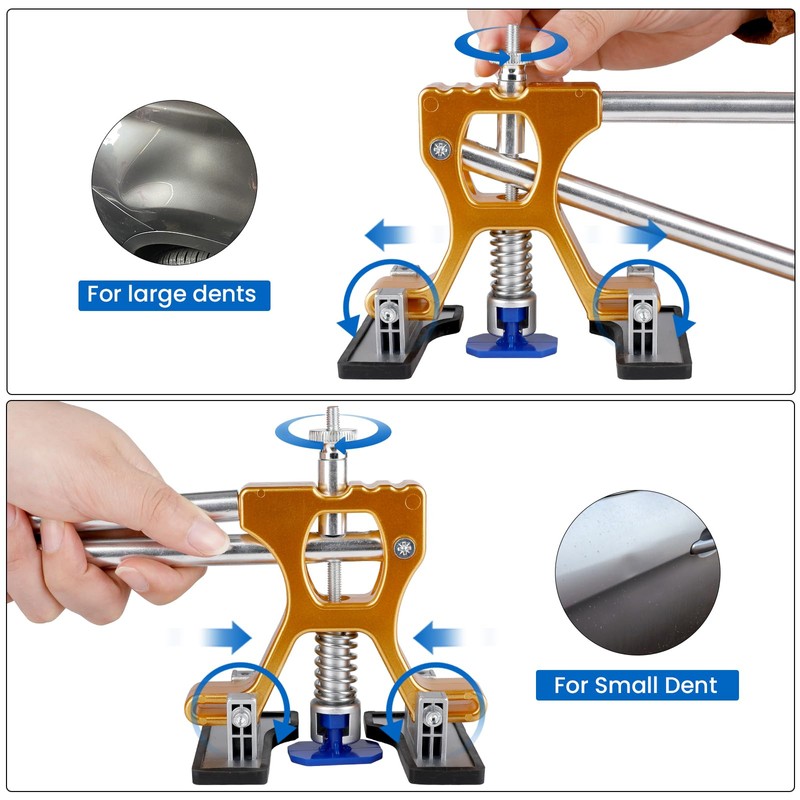 For large dents

For Small Dent