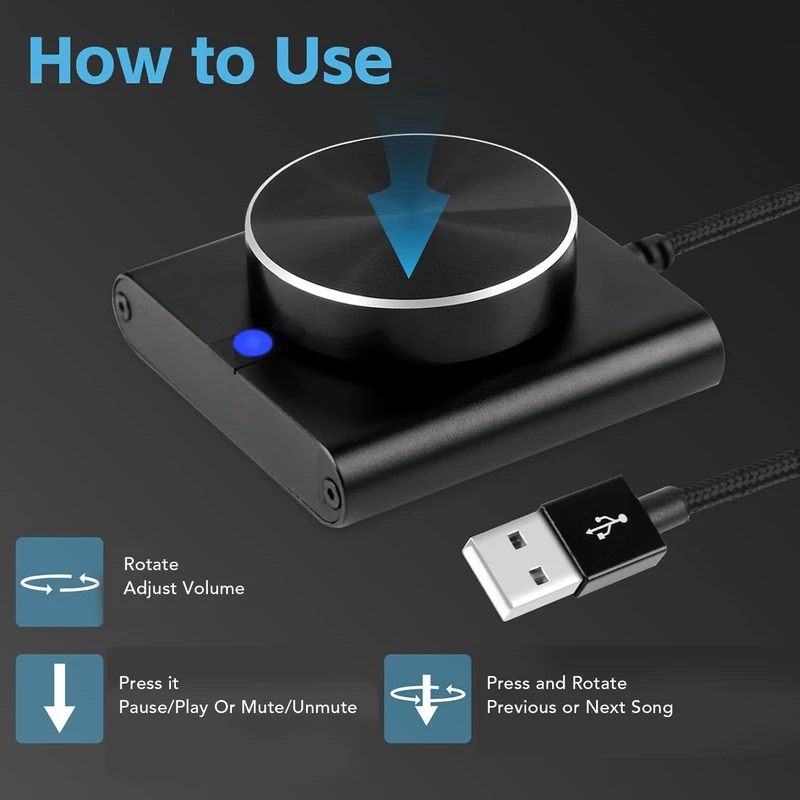 How to Use

Rotate
Adjust Volume

Press it
Pause/Play Or Mute/Unmute

Press and Rotate
Previous or Next Song