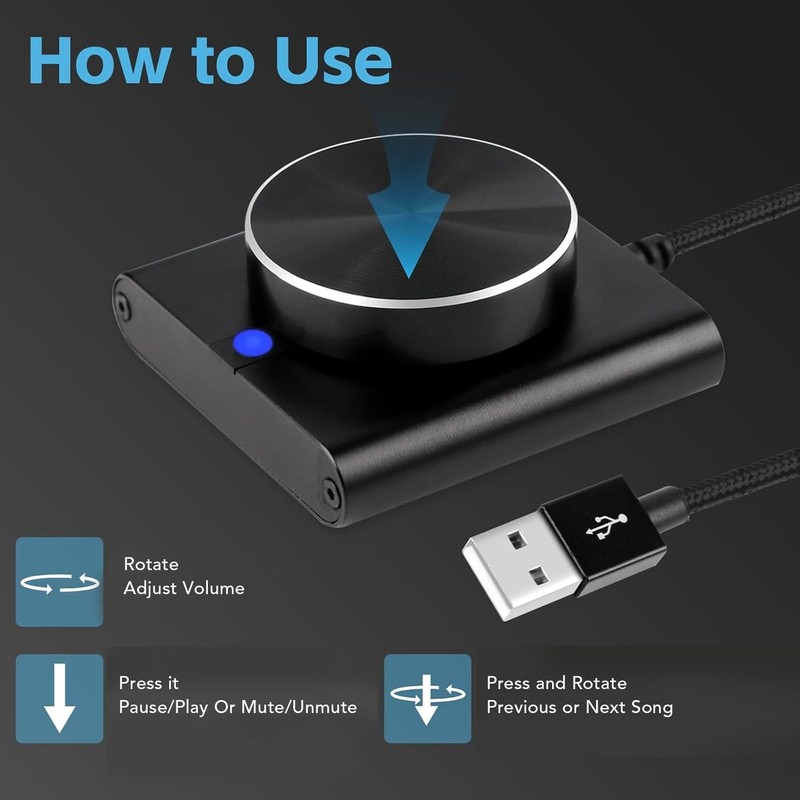 How to Use

Rotate
Adjust Volume

Press it
Pause/Play Or Mute/Unmute

Press and Rotate
Previous or Next Song