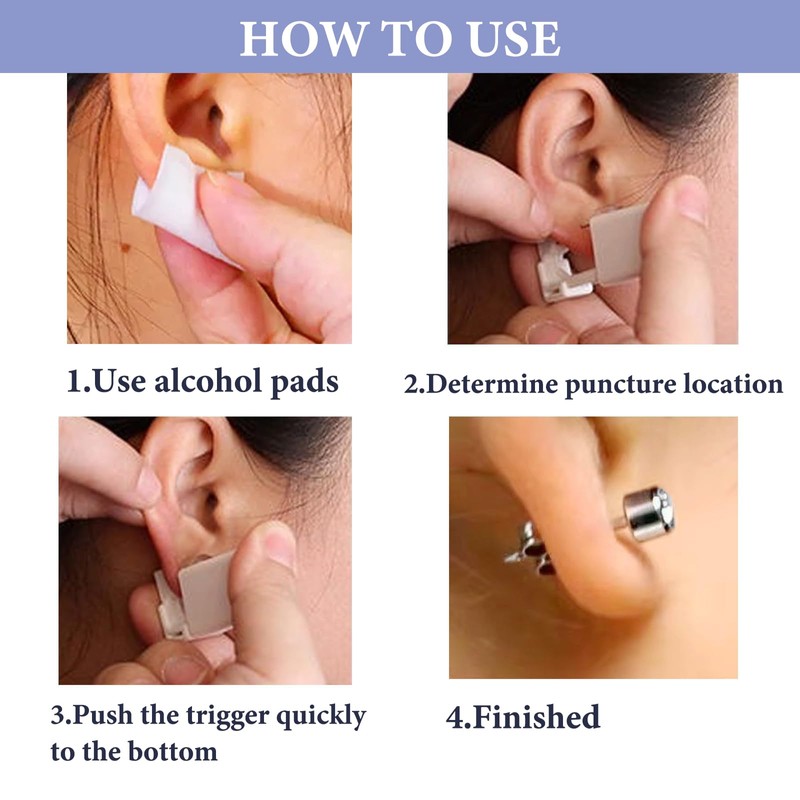 HOW TO USE

1.Use alcohol pads

2.Determine puncture location

3.Push the trigger quickly to the bottom

4.Finished