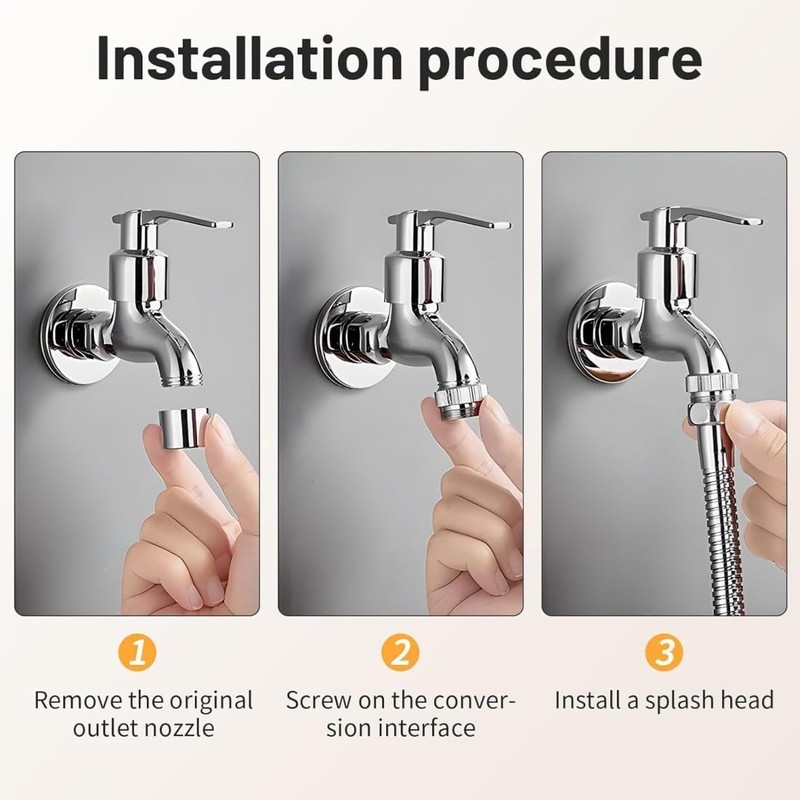 Installation procedure

1
Remove the original outlet nozzle

2
Screw on the conversion interface

3
Install a splash head