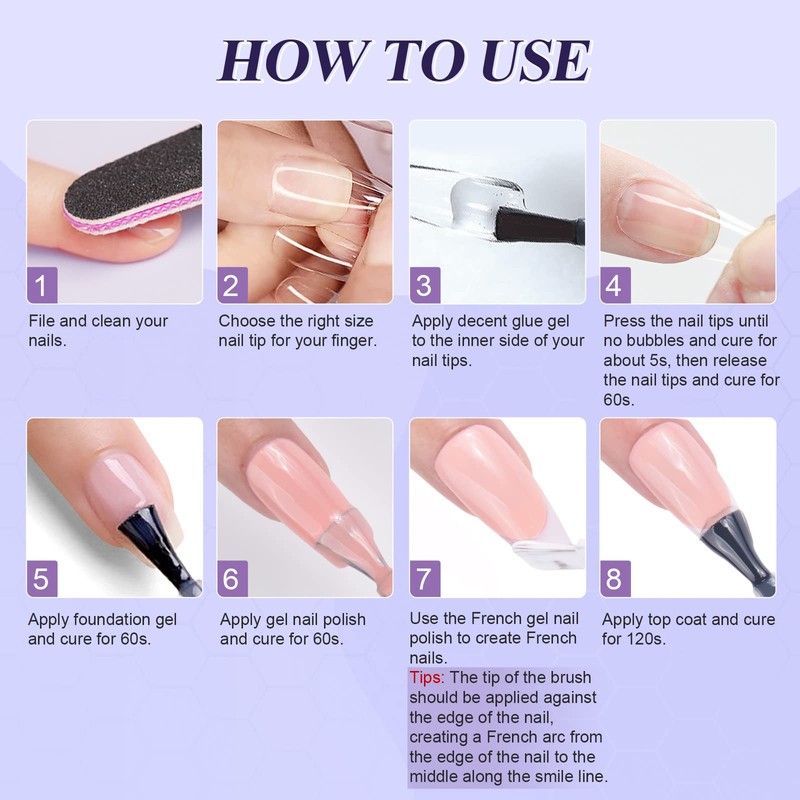 HOW TO USE

1
File and clean your nails.

2
Choose the right size nail tip for your finger.

3
Apply decent glue gel to the inner side of your nail tips.

4
Press the nail tips until no bubbles and cure for about 5s, then release the nail tips and cure for 60s.

5
Apply foundation gel and cure for 60s.

6
Apply gel nail polish and cure for 60s.

7
Use the French gel nail polish to create French nails.
Tips: The tip of the brush should be applied against the edge of the nail, creating a French arc from the edge of the nail to the middle along the smile line.

8
Apply top coat and cure for 120s.