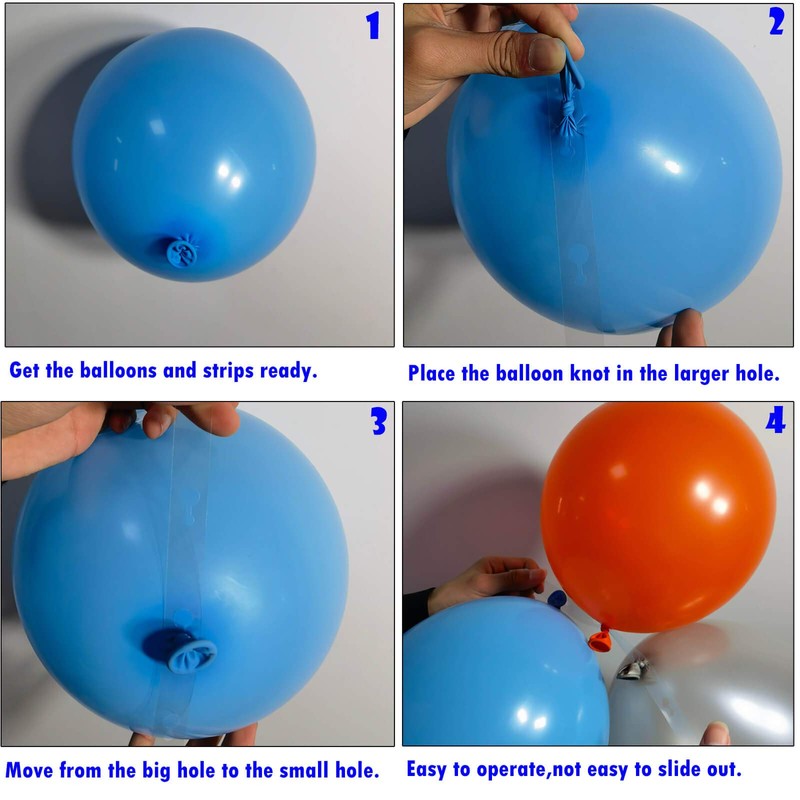 1

Get the balloons and strips ready.

2

Place the balloon knot in the larger hole.

3

Move from the big hole to the small hole.

4

Easy to operate,not easy to slide out.