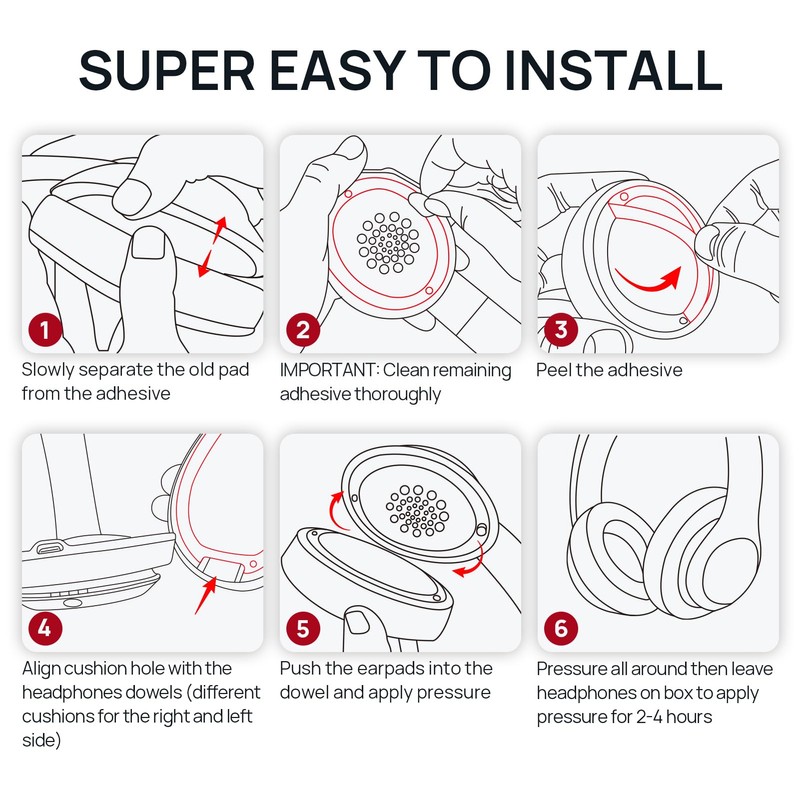 SUPER EASY TO INSTALL

1
Slowly separate the old pad from the adhesive

2
IMPORTANT: Clean remaining adhesive thoroughly

3
Peel the adhesive

4
Align cushion hole with the headphones dowels (different cushions for the right and left side)

5
Push the earpads into the dowel and apply pressure

6
Pressure all around then leave headphones on box to apply pressure for 2-4 hours