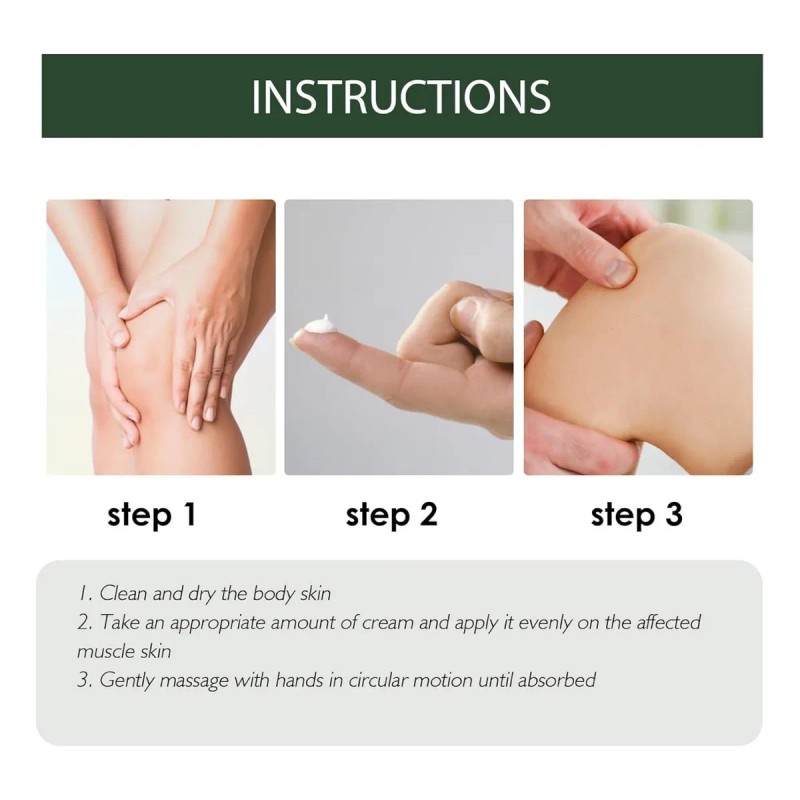 INSTRUCTIONS

step 1

step 2

step 3

1. Clean and dry the body skin
2. Take an appropriate amount of cream and apply it evenly on the affected muscle skin
3. Gently massage with hands in circular motion until absorbed