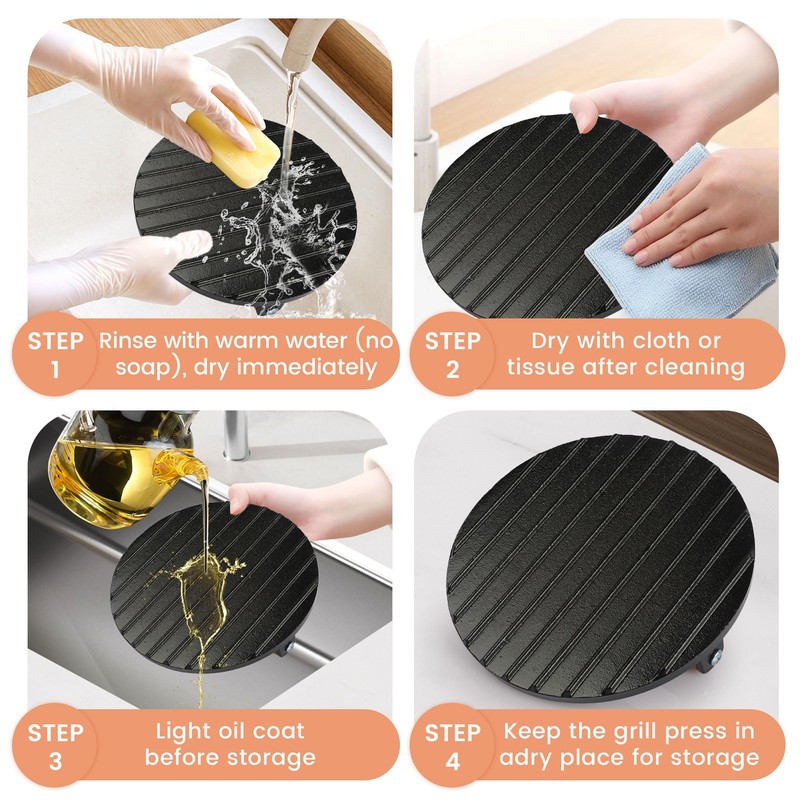 STEP 1 Rinse with warm water (no soap), dry immediately

STEP 2 Dry with cloth or tissue after cleaning

STEP 3 Light oil coat before storage

STEP 4 Keep the grill press in adry place for storage