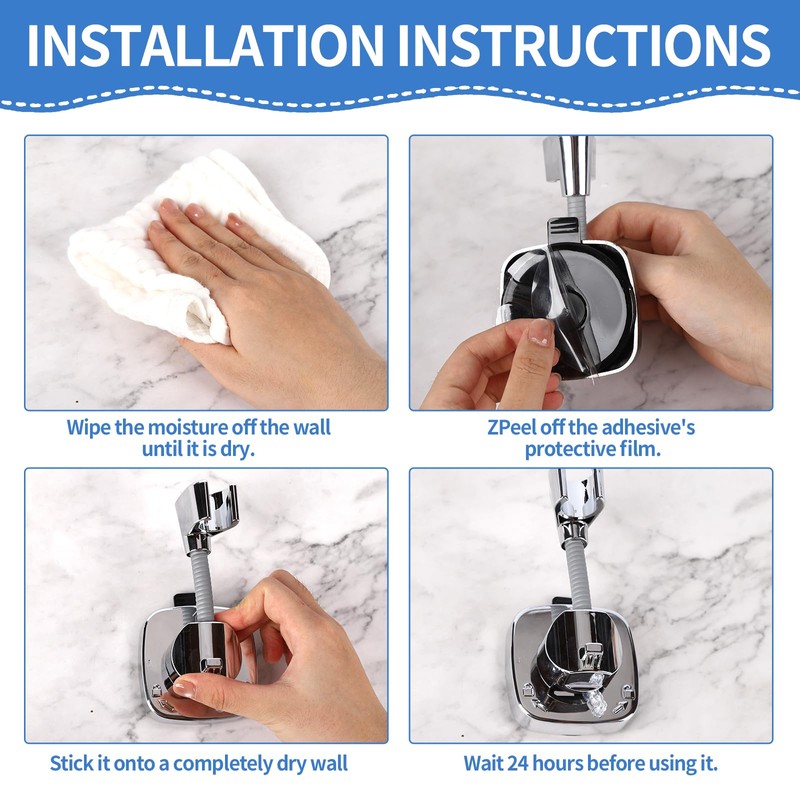 INSTALLATION INSTRUCTIONS

Wipe the moisture off the wall until it is dry.

ZPeel off the adhesive's protective film.

Stick it onto a completely dry wall

Wait 24 hours before using it.